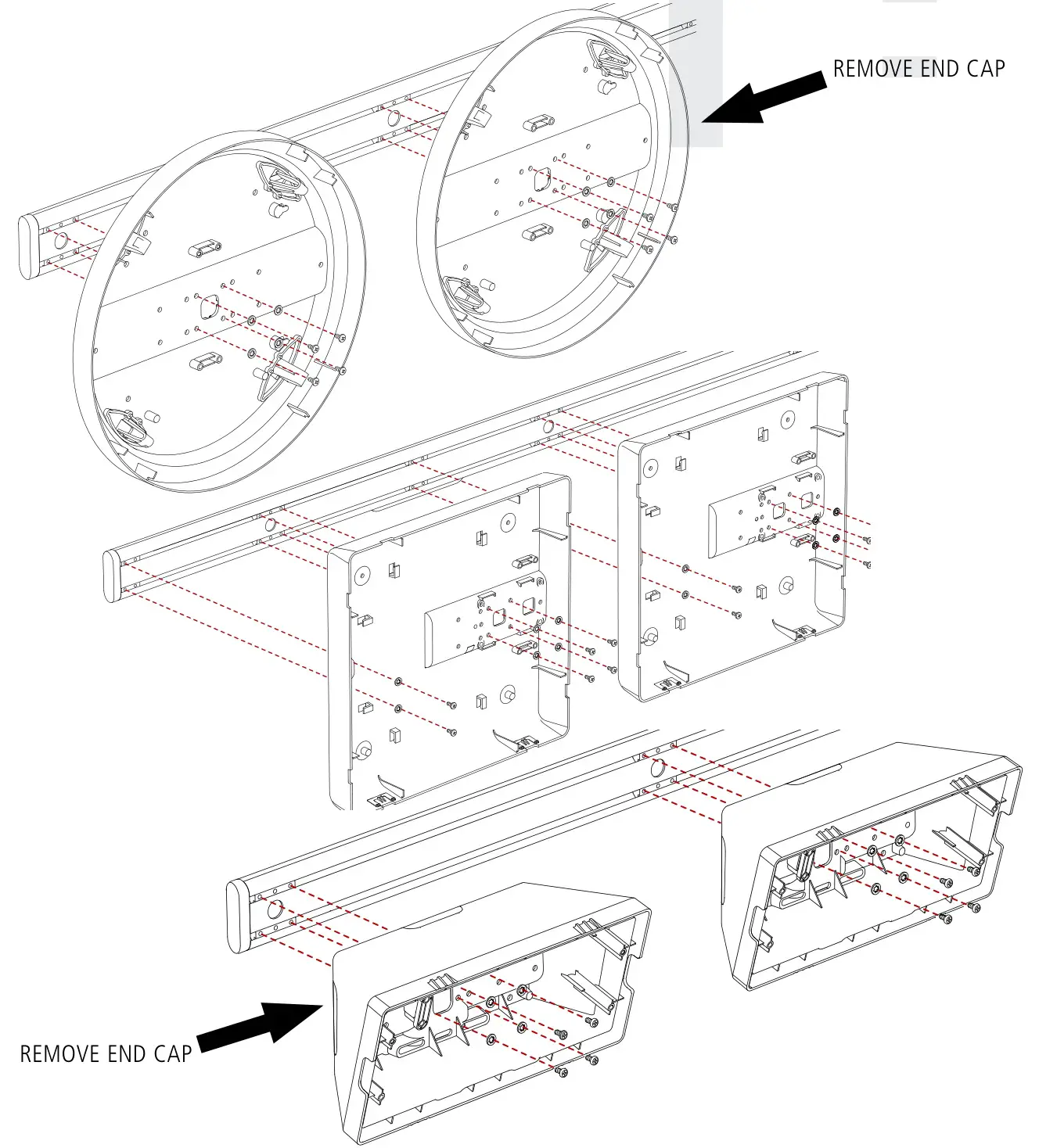 REMOVE END CAP

REMOVE END CAP