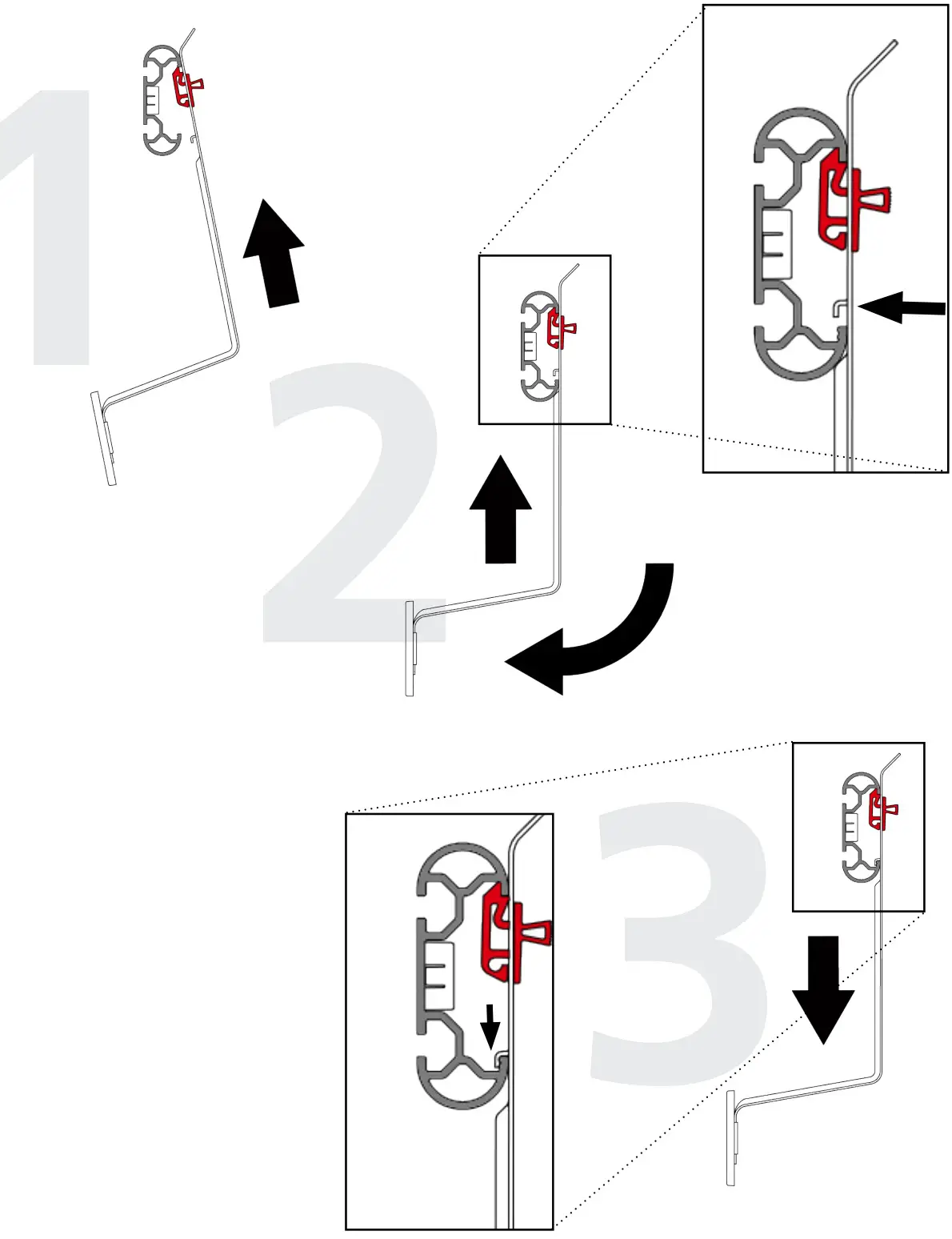 1

2

3