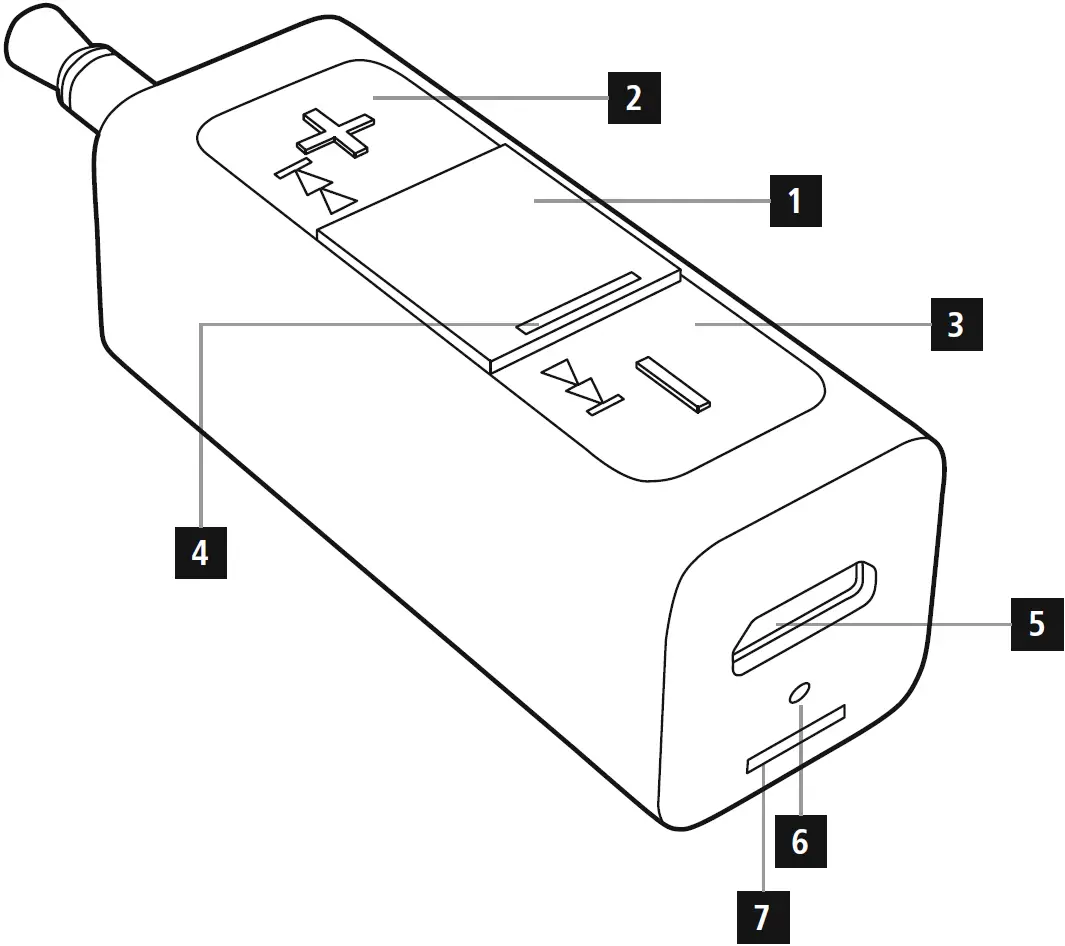 2
1
3
4
5
6
7