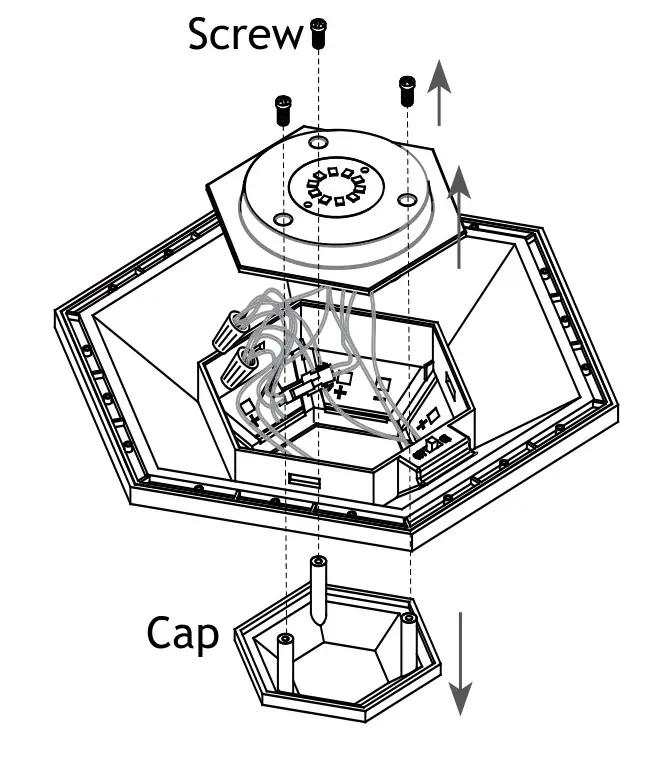 Screw

Cap