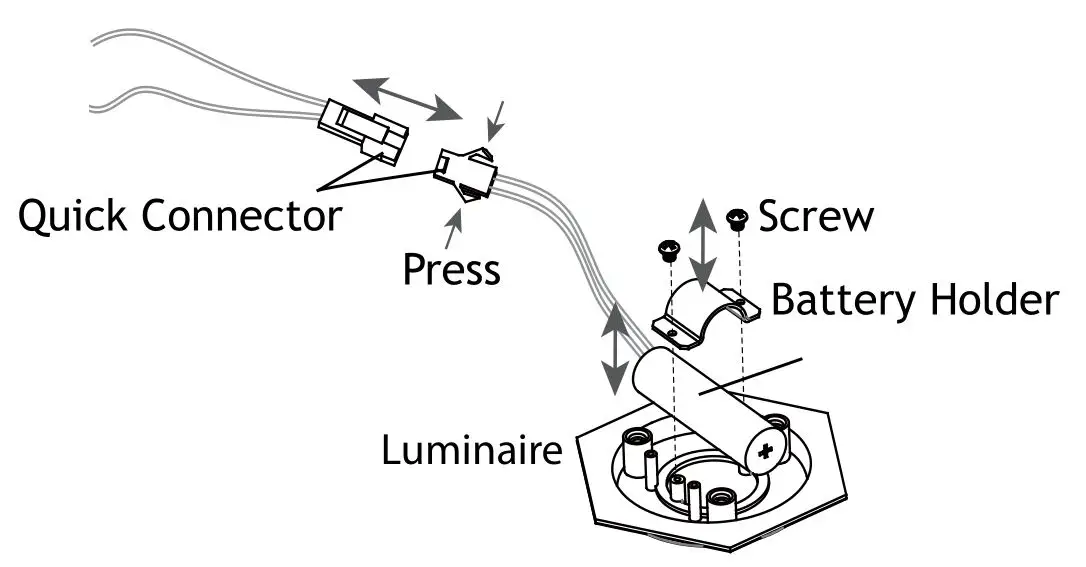 Quick Connector

Press

Screw

Battery Holder

Luminaire