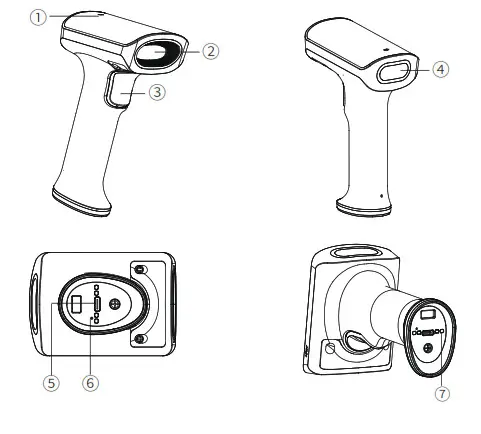 ①
②
③
④
⑤
⑥
⑦