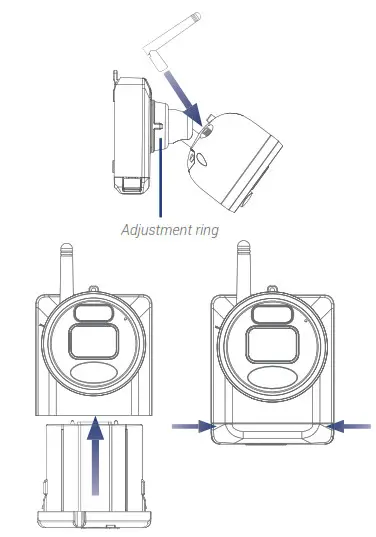 Adjustment ring