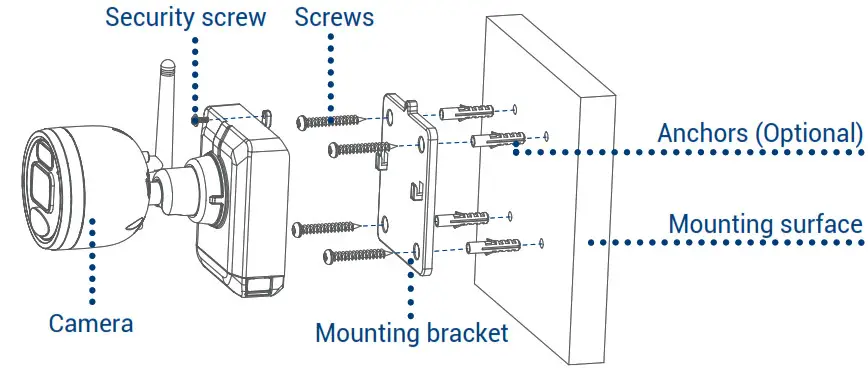 Security screw
Screws
Anchors (Optional)
Mounting surface
Camera
Mounting bracket