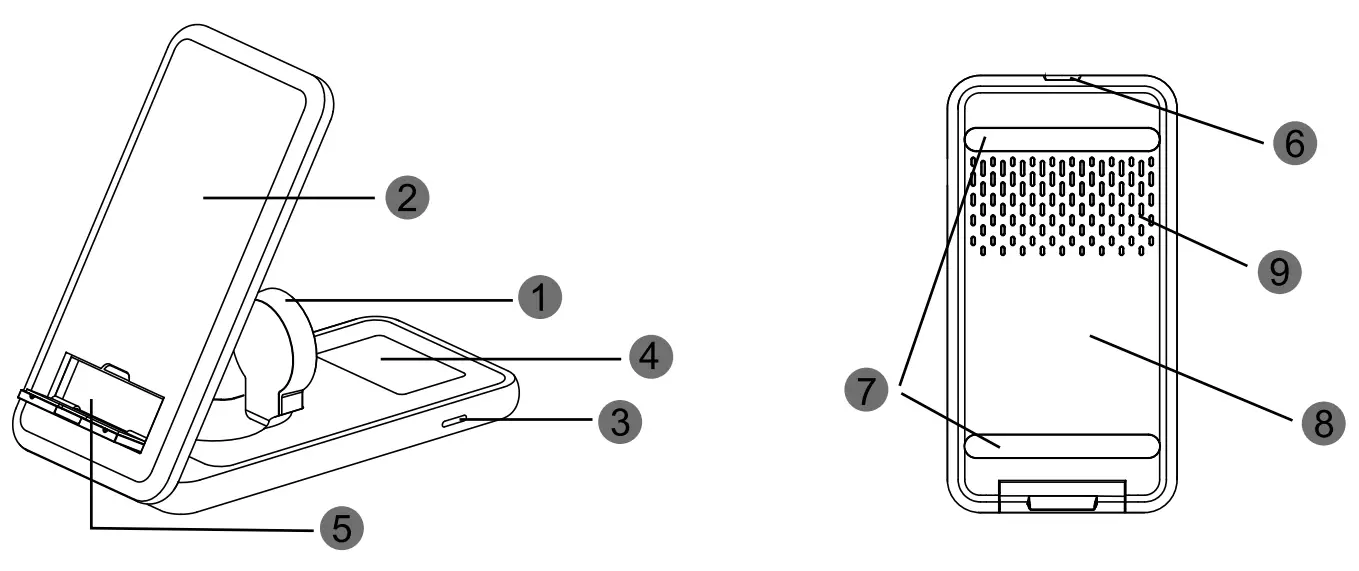 2
1
4
3
5
6
9
7
8