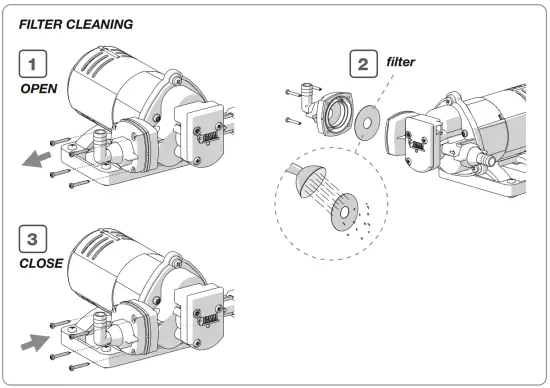 FILTER CLEANING

1
OPEN

2
filter

3
CLOSE