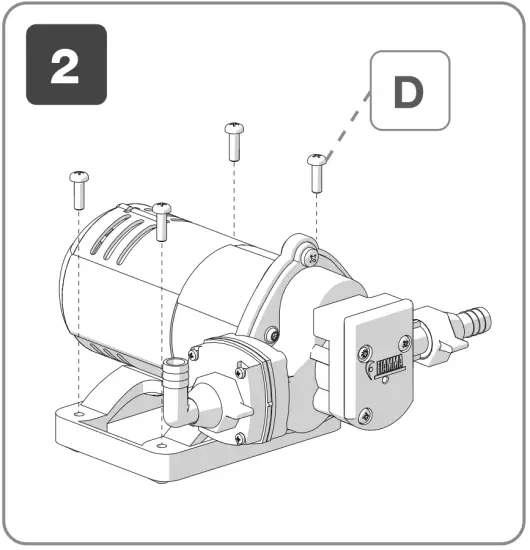 2

D

FIAMMA