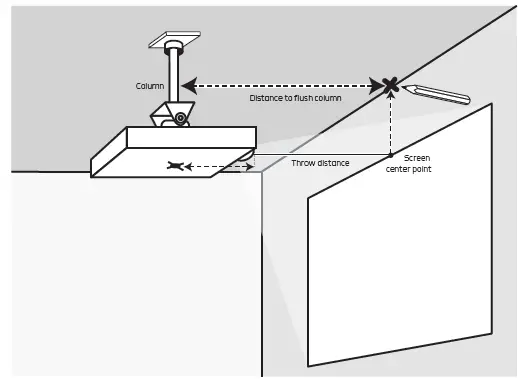 Column

Distance to flush column

Throw distance

Screen center point