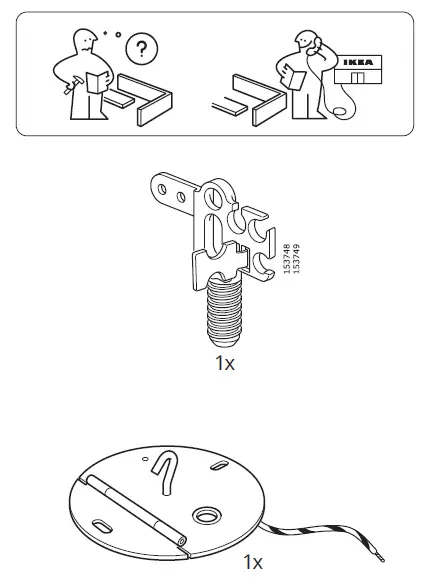 ?

IKEA

153748
153749

1x

1x