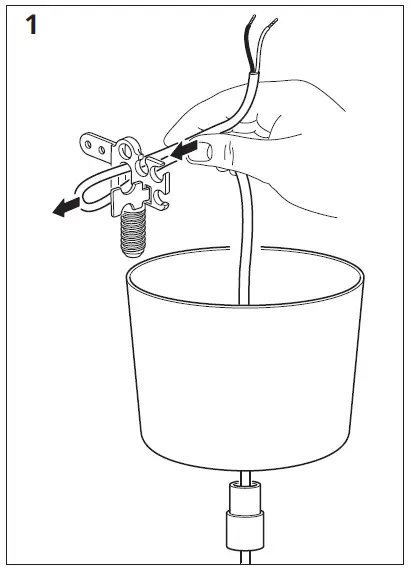 1