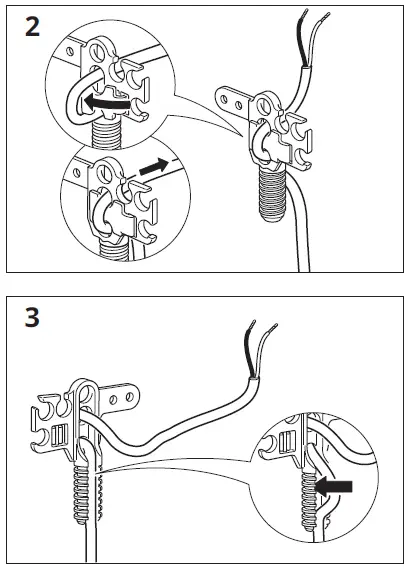 2

3