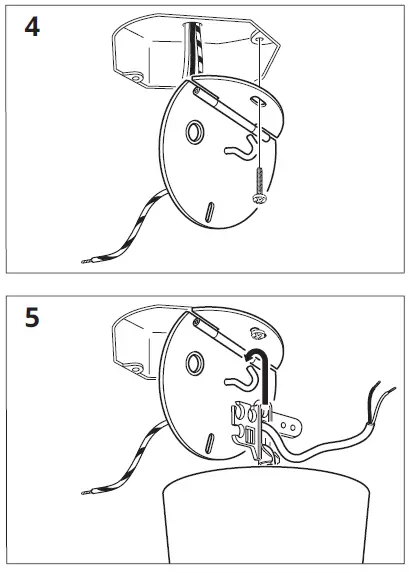 4

5