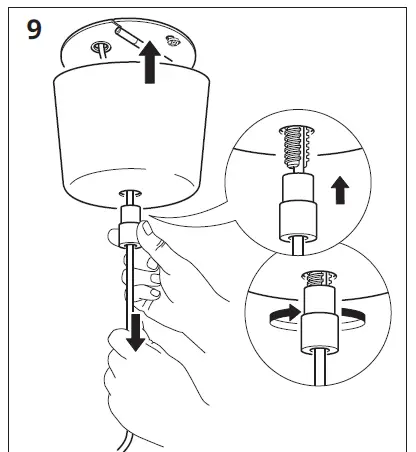 9