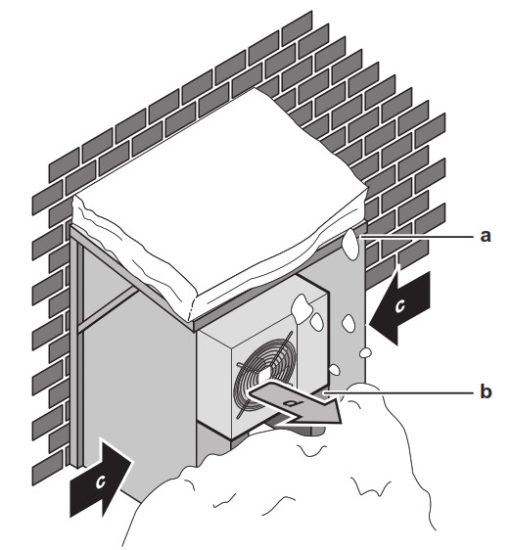 a
c
b
d
c