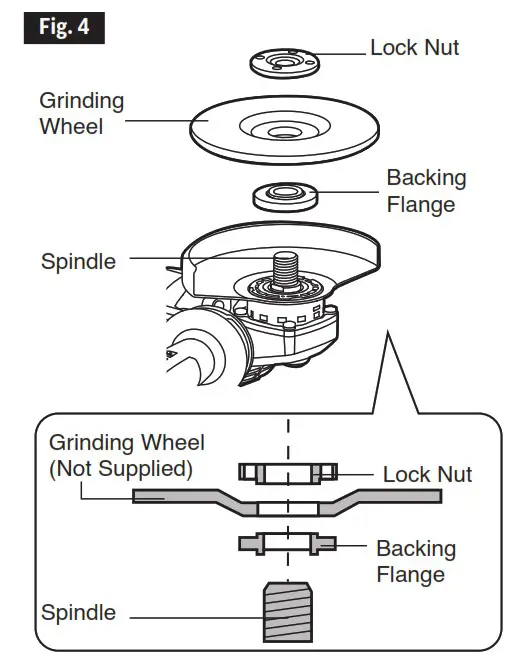 Fig. 4

Lock Nut

Grinding Wheel

Backing Flange

Spindle

Grinding Wheel (Not Supplied)

Lock Nut

Backing Flange

Spindle