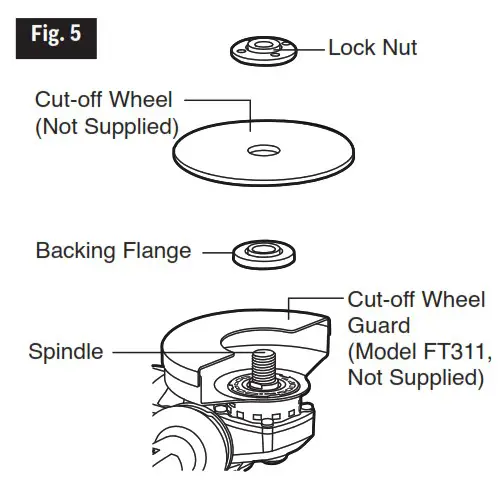 Fig. 5

Lock Nut

Cut-off Wheel
(Not Supplied)

Backing Flange

Cut-off Wheel
Guard
(Model FT311,
Not Supplied)

Spindle