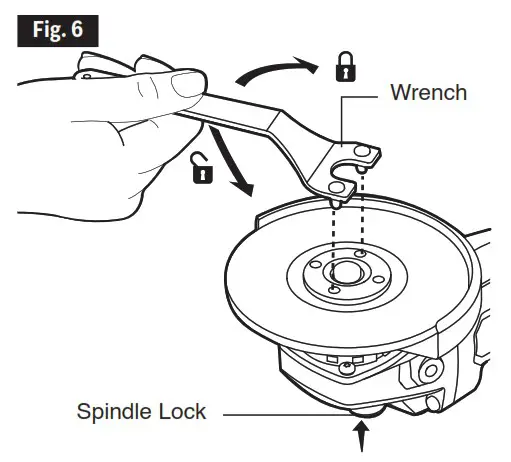 Fig. 6

Wrench

Spindle Lock