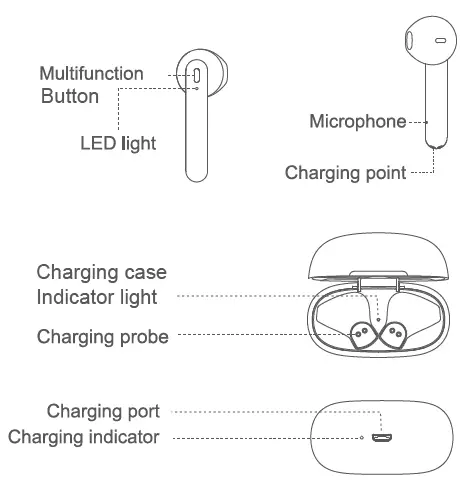 Multifunction Button

LED light

Microphone

Charging point

Charging case Indicator light

Charging probe

Charging port

Charging indicator