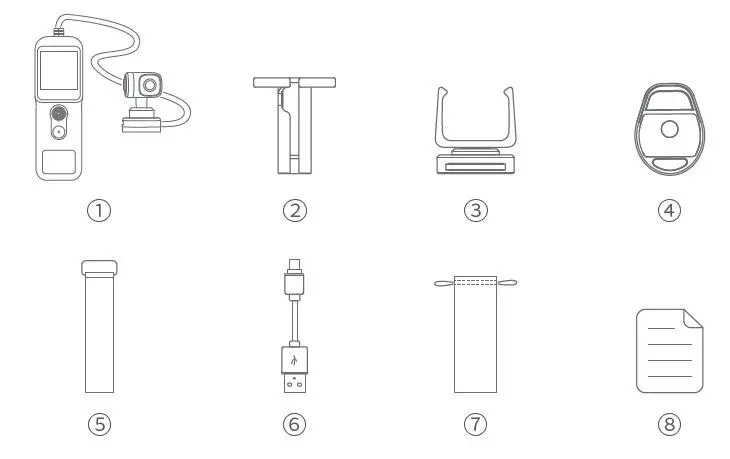 ①
②
③
④
⑤
⑥
⑦
⑧