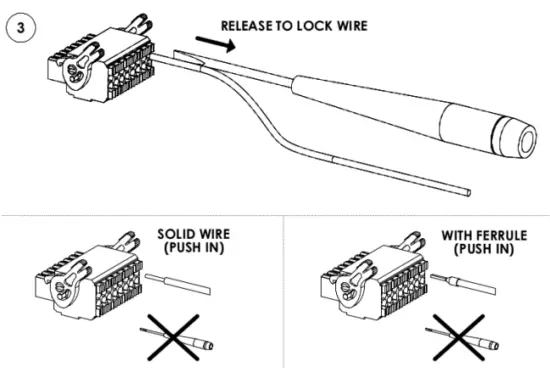 3

RELEASE TO LOCK WIRE

SOLID WIRE
(PUSH IN)

WITH FERRULE
(PUSH IN)