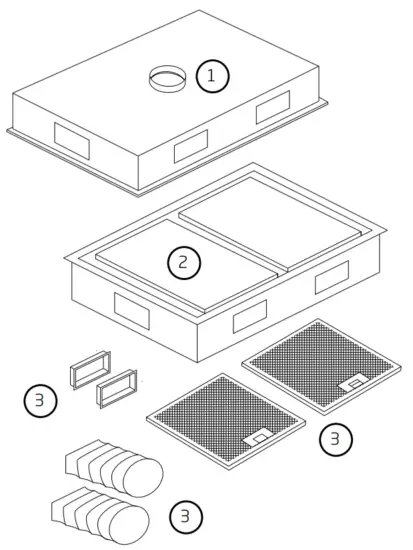 1

2

3

3

3