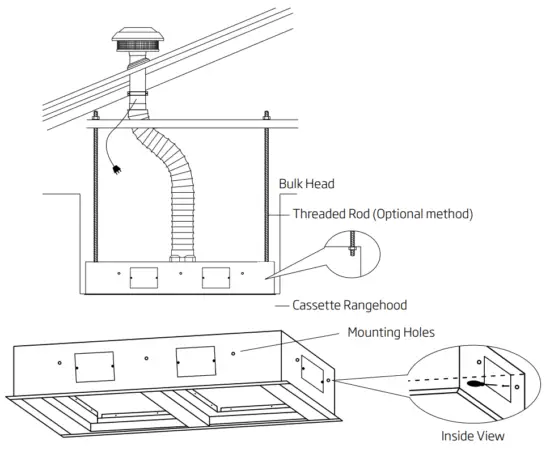 Bulk Head

Threaded Rod (Optional method)

Cassette Rangehood

Mounting Holes

Inside View