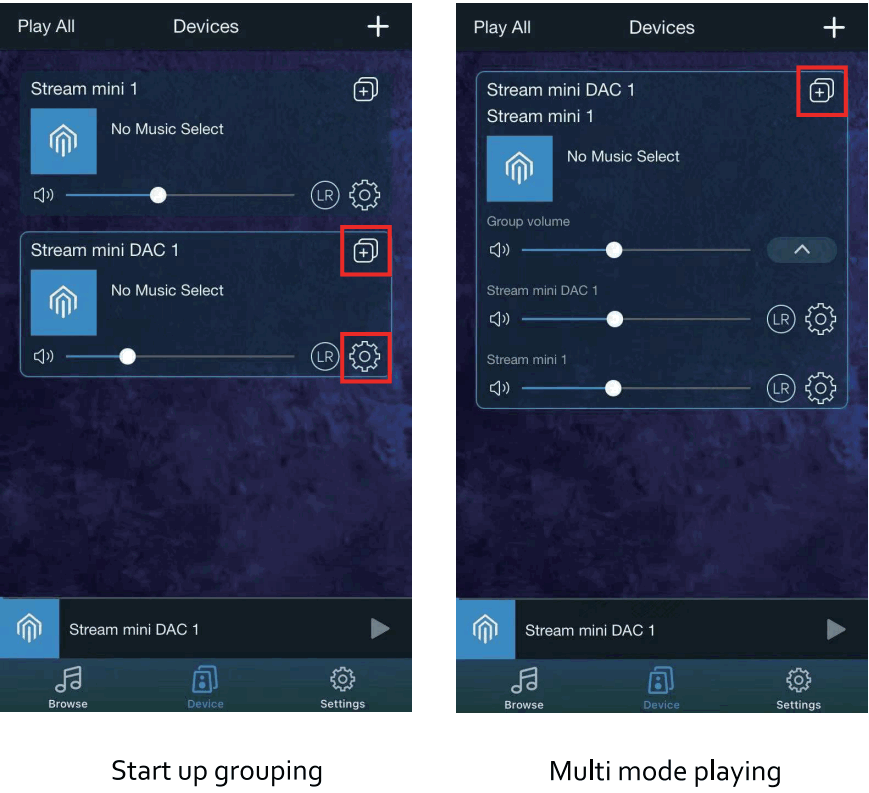 Play All Devices +

Stream mini 1

No Music Select

LR

Stream mini DAC 1

No Music Select

LR

Stream mini DAC 1

Browse Device Settings

Start up grouping

Play All Devices +

Stream mini DAC 1
Stream mini 1

No Music Select

Group volume

Stream mini DAC 1

LR

Stream mini 1

LR

Stream mini DAC 1

Browse Device Settings

Multi mode playing