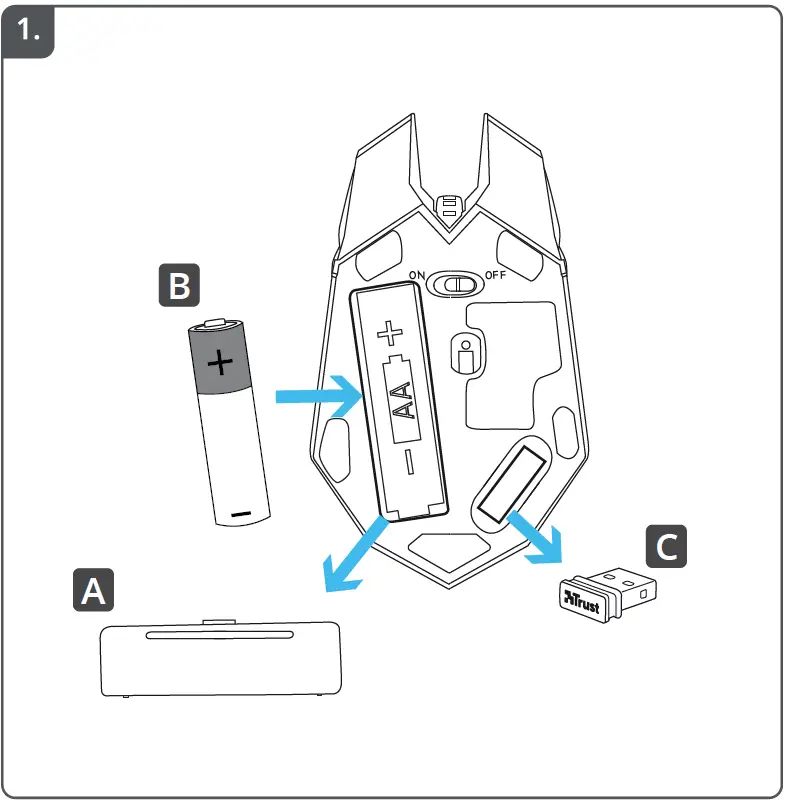 1.

ON OFF

B

+

−

+

AA

−

A

C

Trust