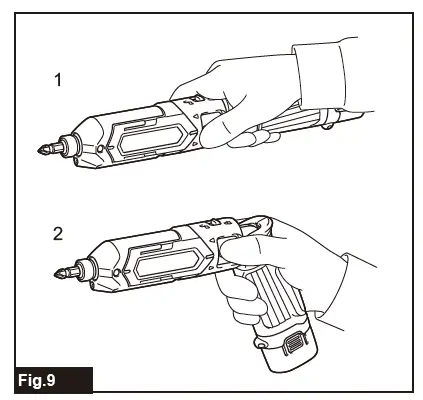 1

2

Fig.9