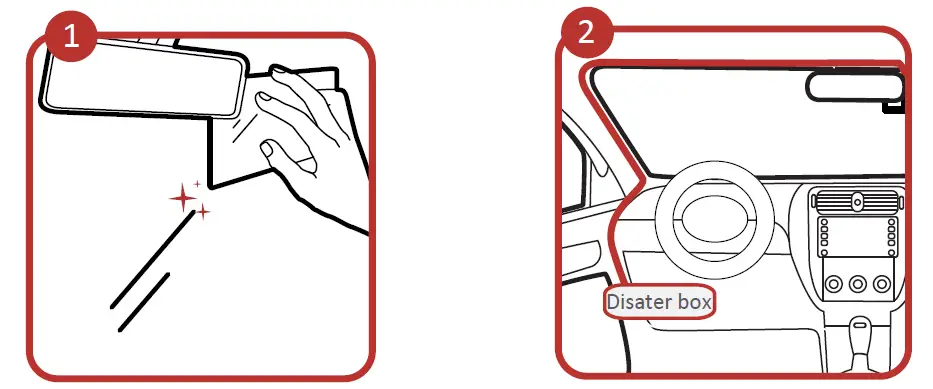 1

2

Disater box