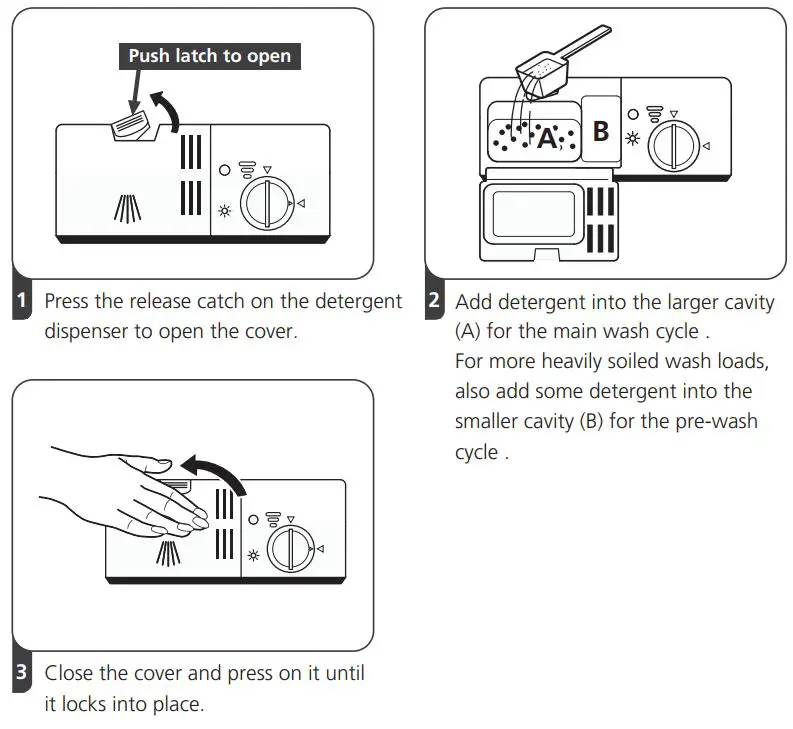 Push latch to open

1 Press the release catch on the detergent dispenser to open the cover.

A

B

2 Add detergent into the larger cavity (A) for the main wash cycle .
For more heavily soiled wash loads, also add some detergent into the smaller cavity (B) for the pre-wash cycle .

3 Close the cover and press on it until it locks into place.