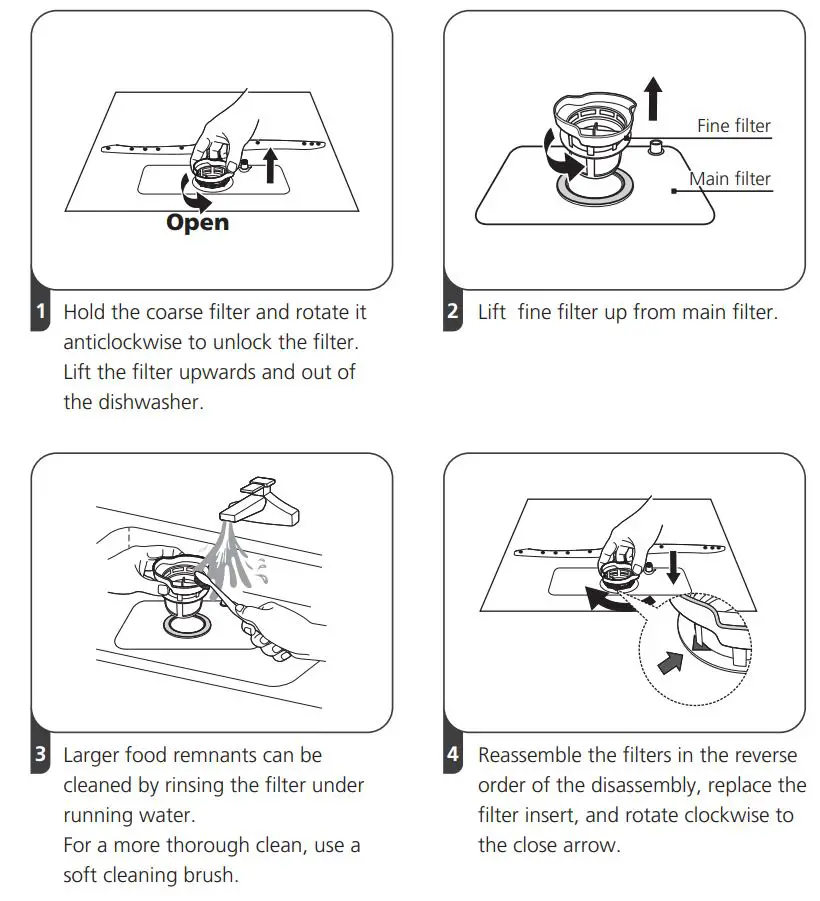 Open

1 Hold the coarse filter and rotate it anticlockwise to unlock the filter. Lift the filter upwards and out of the dishwasher.

Fine filter

Main filter

2 Lift fine filter up from main filter.

3 Larger food remnants can be cleaned by rinsing the filter under running water.
For a more thorough clean, use a soft cleaning brush.

4 Reassemble the filters in the reverse order of the disassembly, replace the filter insert, and rotate clockwise to the close arrow.