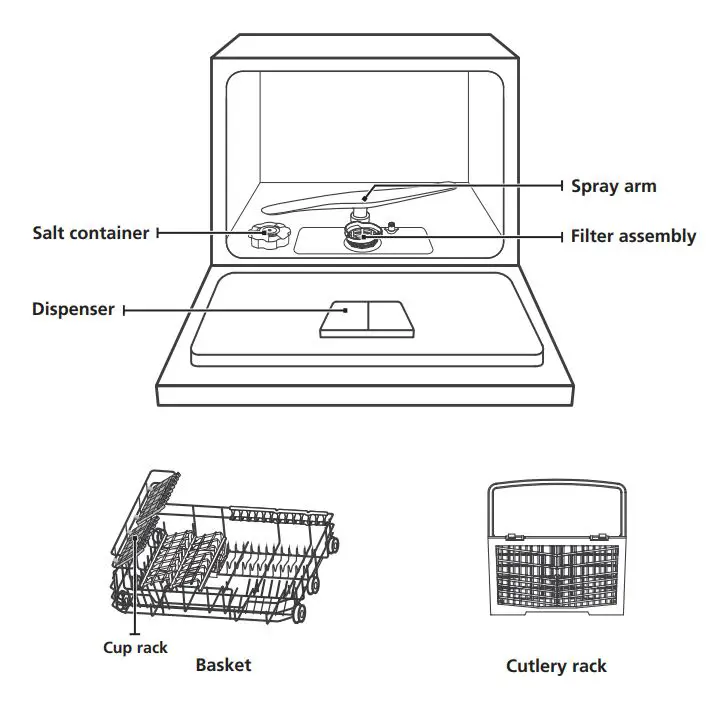 Spray arm
Salt container
Filter assembly
Dispenser
Cup rack
Basket
Cutlery rack