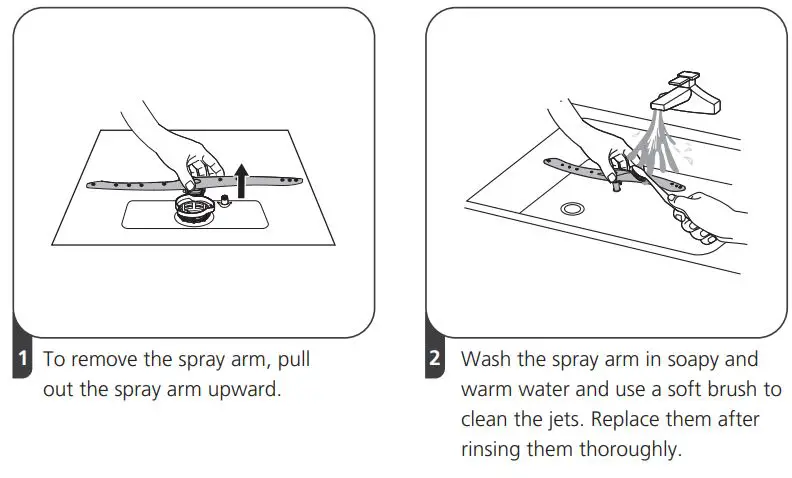 1 To remove the spray arm, pull out the spray arm upward.

2 Wash the spray arm in soapy and warm water and use a soft brush to clean the jets. Replace them after rinsing them thoroughly.