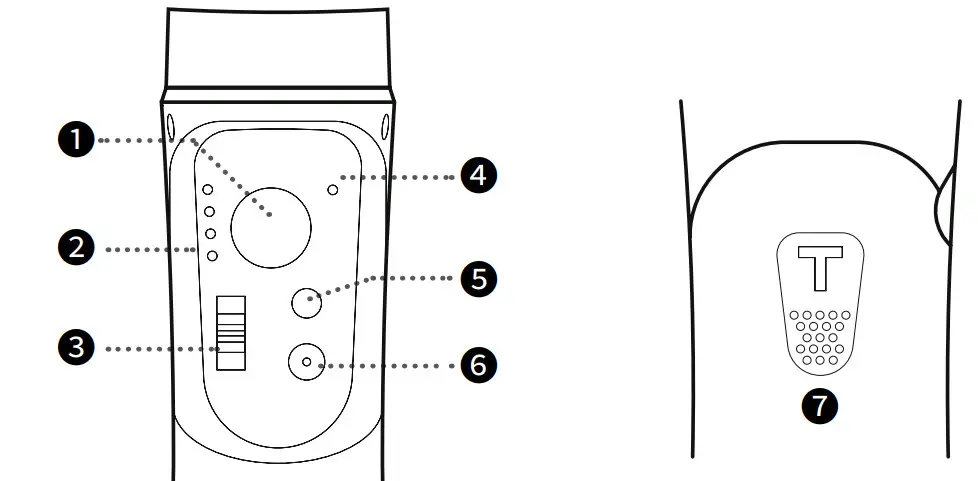 1
2
3
4
5
6
T
7