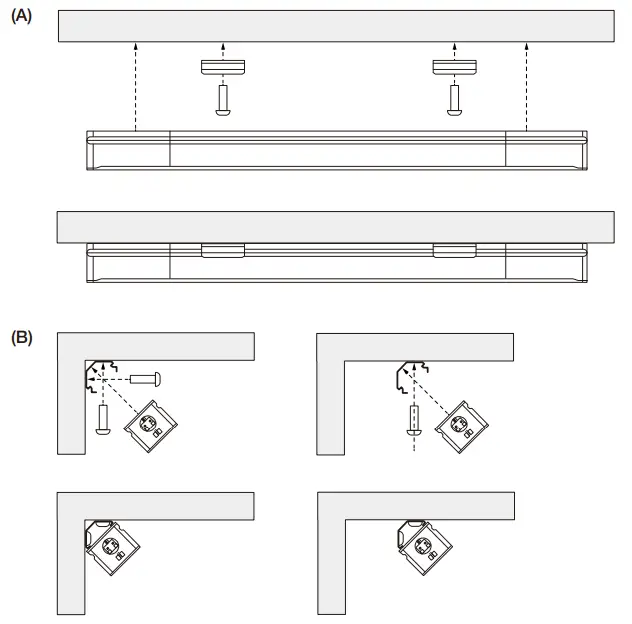 (A)

(B)