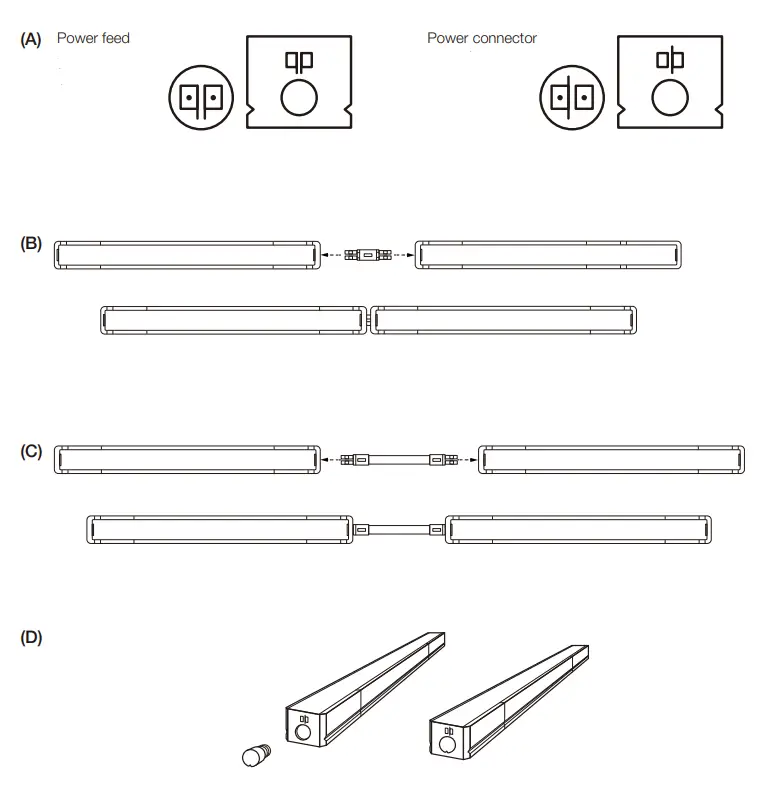 (A) Power feed

Power connector

(B)

(C)

(D)