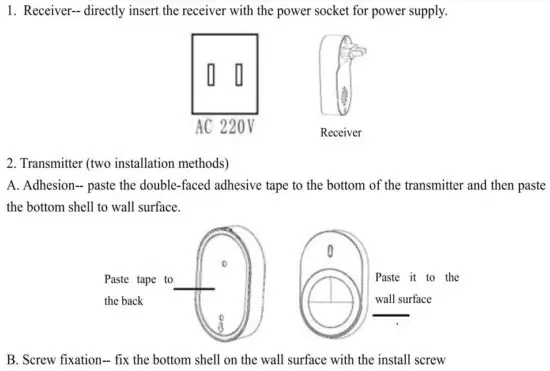 1. Receiver-- directly insert the receiver with the power socket for power supply.

AC 220V

Receiver

2. Transmitter (two installation methods)
A. Adhesion-- paste the double-faced adhesive tape to the bottom of the transmitter and then paste the bottom shell to wall surface.

Paste tape to the back

Paste it to the wall surface

B. Screw fixation-- fix the bottom shell on the wall surface with the install screw