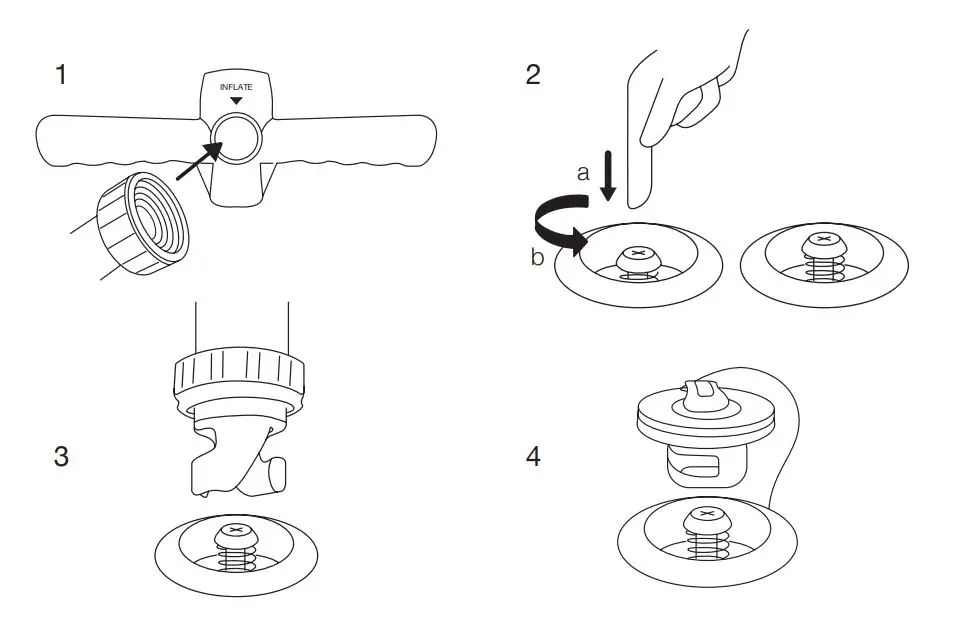 1

INFLATE

2

a

b

3

4