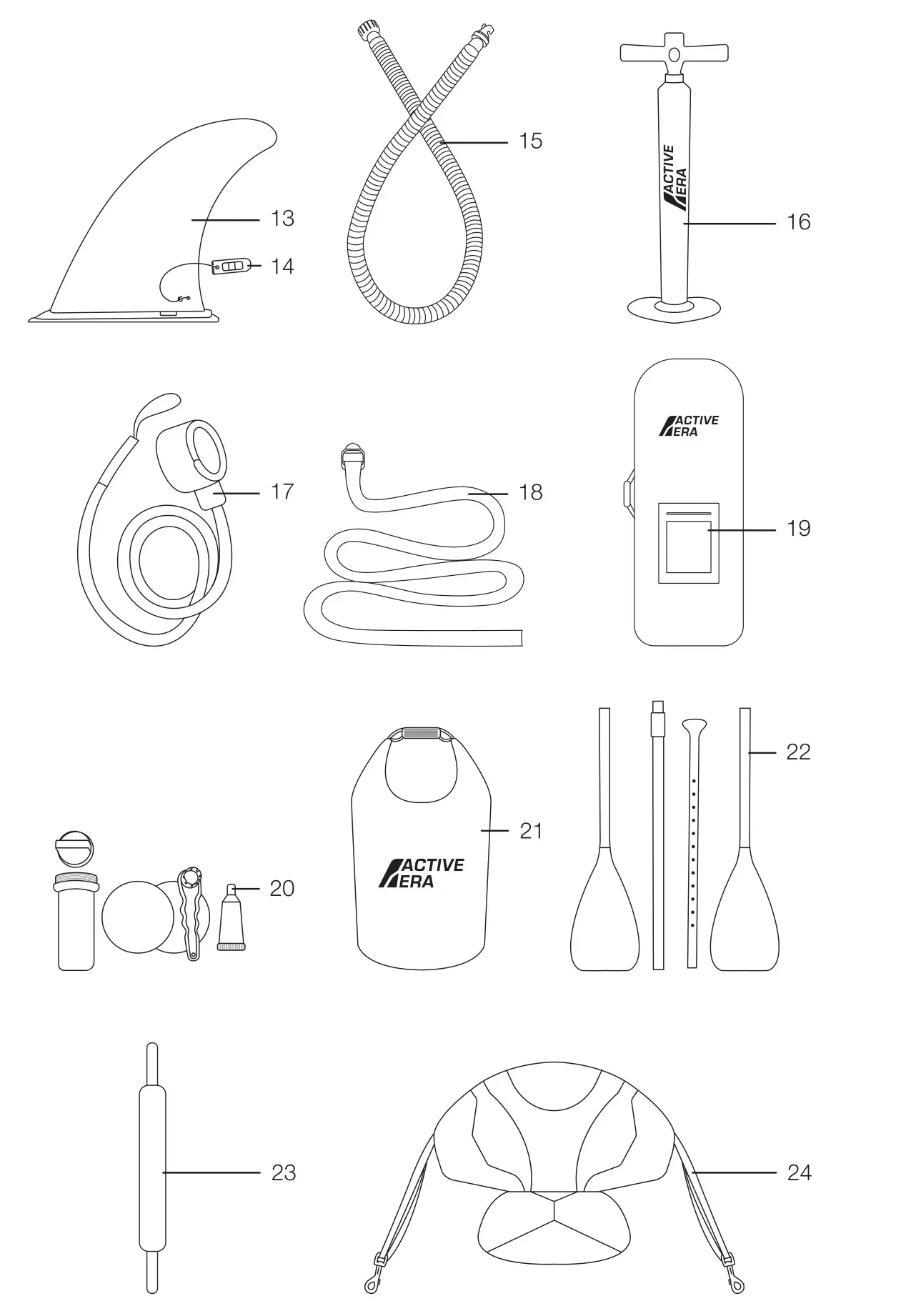 13
14
15
ACTIVE ERA
16
17
18
ACTIVE ERA
19
20
ACTIVE ERA
21
22
23
24