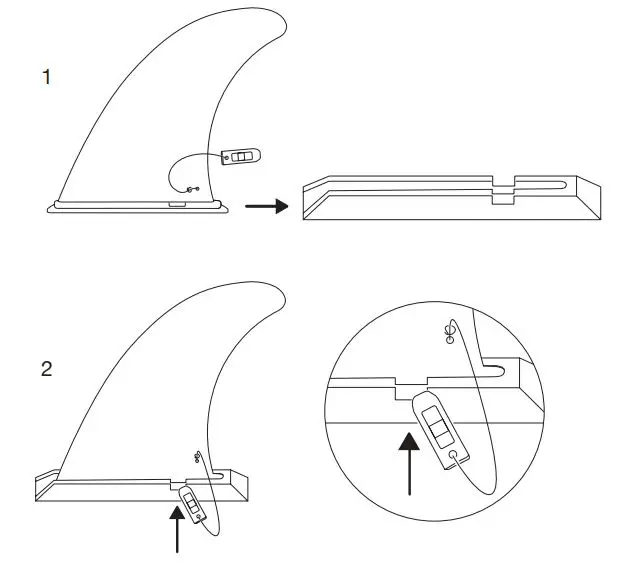 1

2