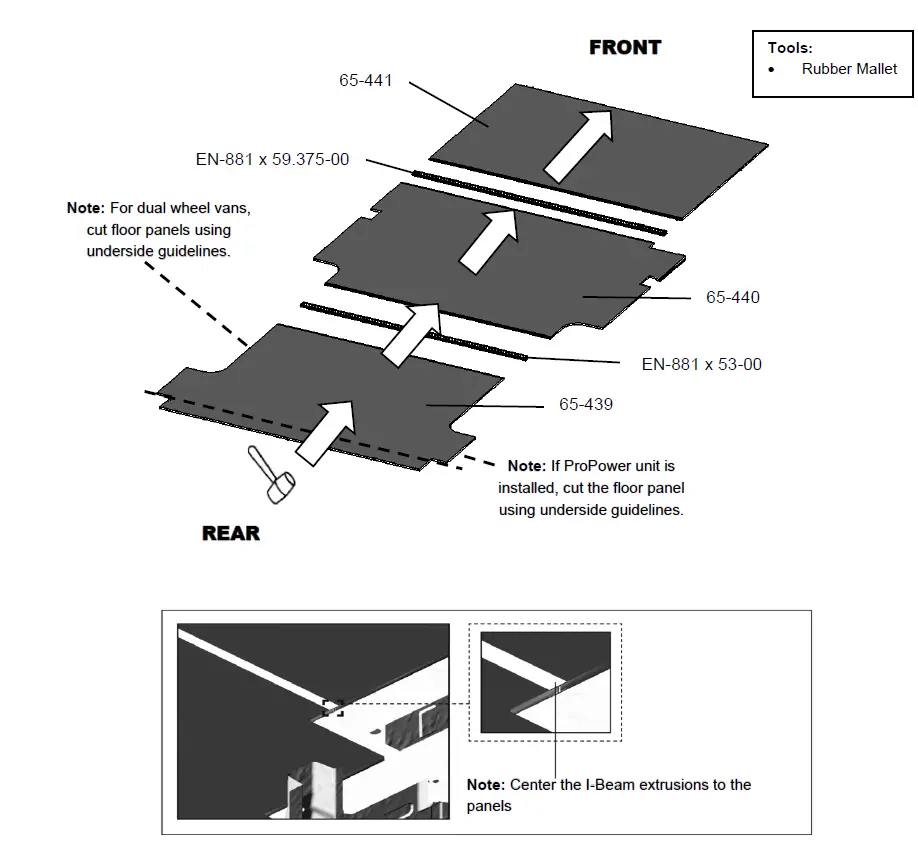 FRONT

Tools:
• Rubber Mallet

65-441

EN-881 x 59.375-00

Note: For dual wheel vans, cut floor panels using underside guidelines.

65-440

EN-881 x 53-00

65-439

Note: If ProPower unit is installed, cut the floor panel using underside guidelines.

REAR

Note: Center the I-Beam extrusions to the panels