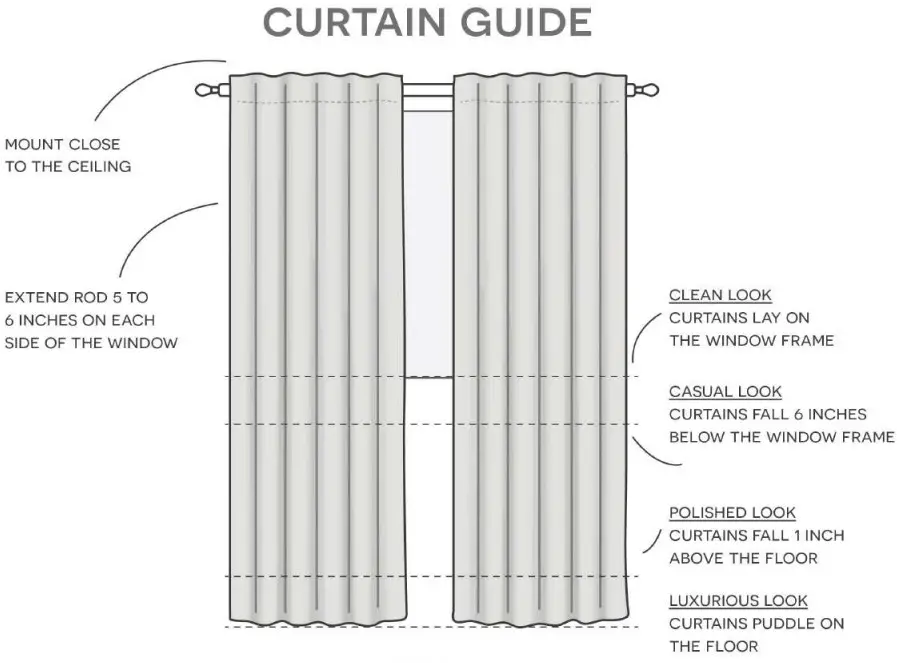 CURTAIN GUIDE

MOUNT CLOSE TO THE CEILING

EXTEND ROD 5 TO 6 INCHES ON EACH SIDE OF THE WINDOW

CLEAN LOOK
CURTAINS LAY ON THE WINDOW FRAME

CASUAL LOOK
CURTAINS FALL 6 INCHES BELOW THE WINDOW FRAME

POLISHED LOOK
CURTAINS FALL 1 INCH ABOVE THE FLOOR

LUXURIOUS LOOK
CURTAINS PUDDLE ON THE FLOOR