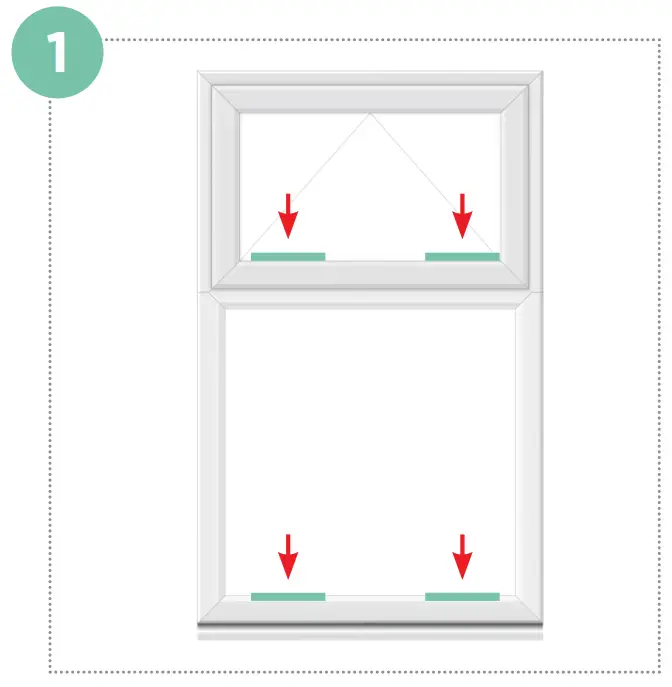 1