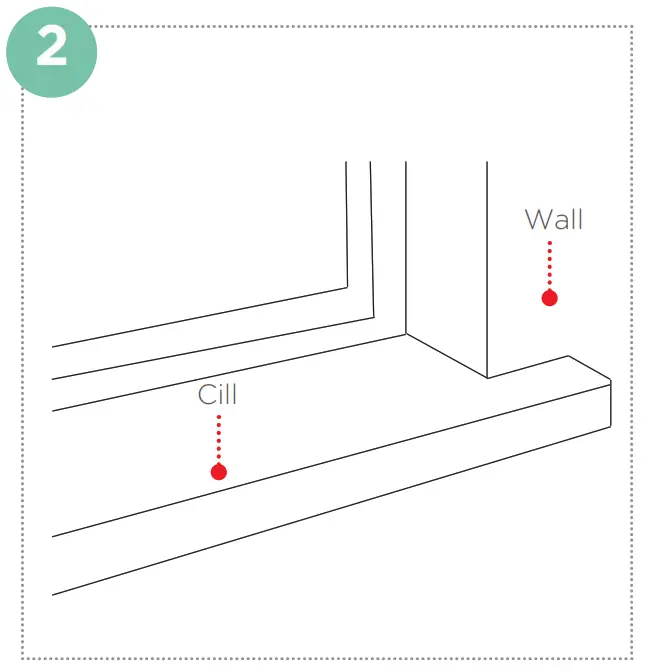 2

Wall

Cill