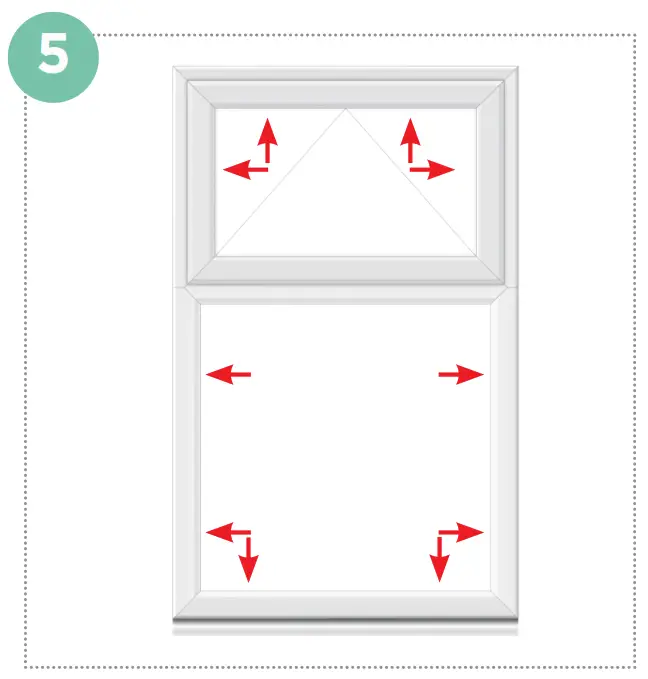 5