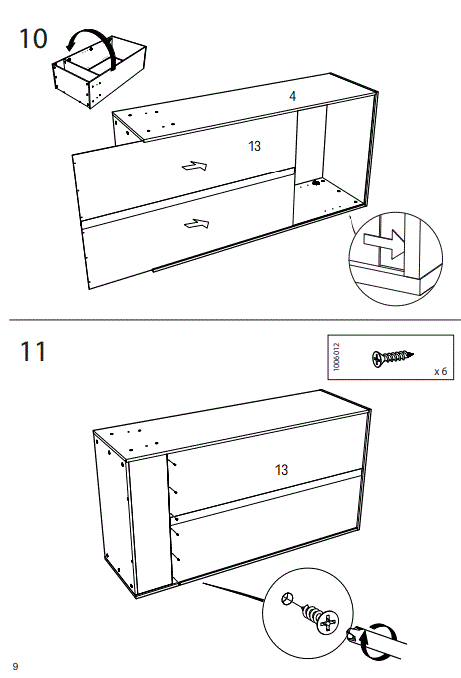 10

4

13

11

1006012

x 6

13

9