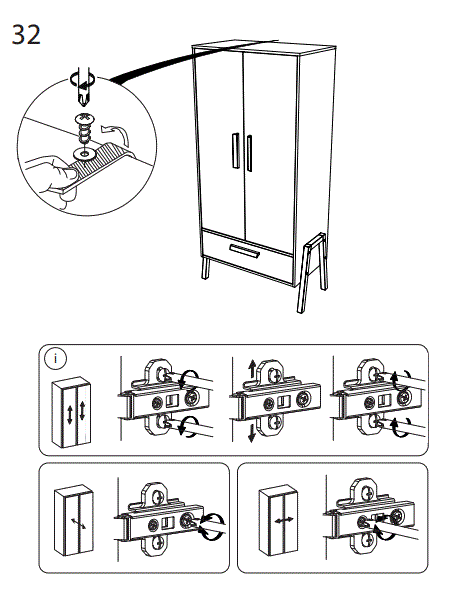 32

i