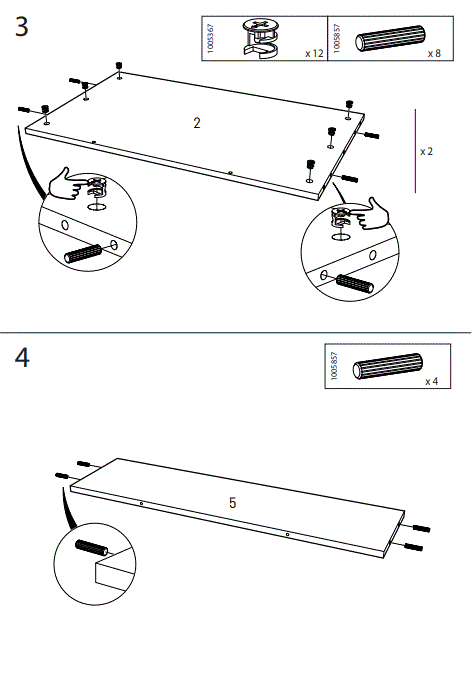 3

1005367 x 12

1005857 x 8

2

x 2

4

1005857 x 4

5