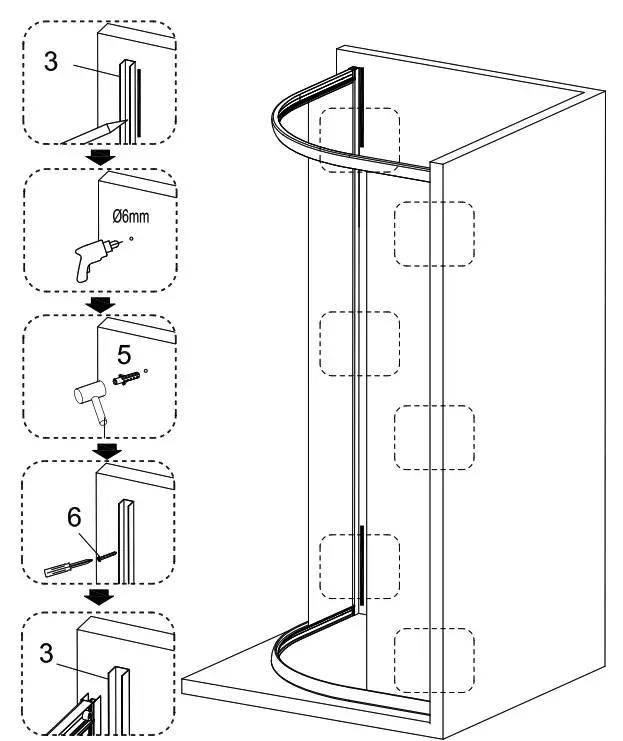 3

Ø6mm

5

6

3